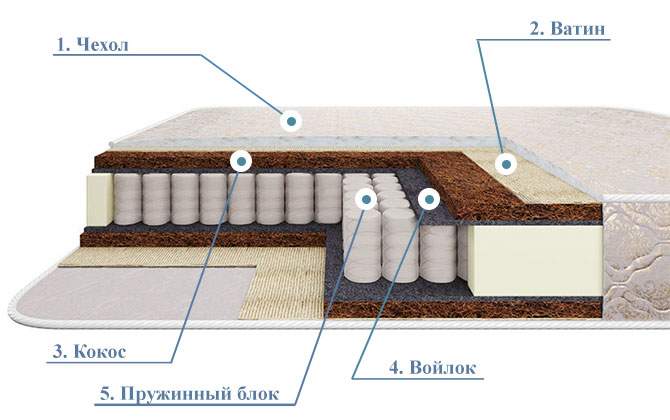 1. Чехол

2. Ватин

3. Кокос

4. Войлок

5. Пружинный блок